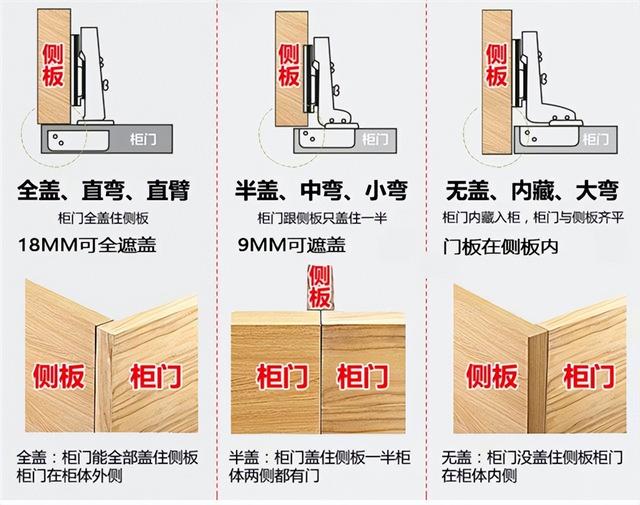 侧板

柜门

全盖、直弯、直臂

柜门全盖住侧板

18MM可全遮盖

侧板

柜门

全盖：柜门能全部盖住侧板柜门在柜体外侧

侧板

柜门

半盖、中弯、小弯

柜门跟侧板只盖住一半

9MM可遮盖

侧板

柜门

柜门

半盖：柜门盖住侧板一半柜体两侧都有门

侧板

柜门

无盖、内藏、大弯

柜门内藏入柜，柜门与侧板齐平

门板在侧板内

侧板

柜门

无盖：柜门没盖住侧板柜门在柜体内侧